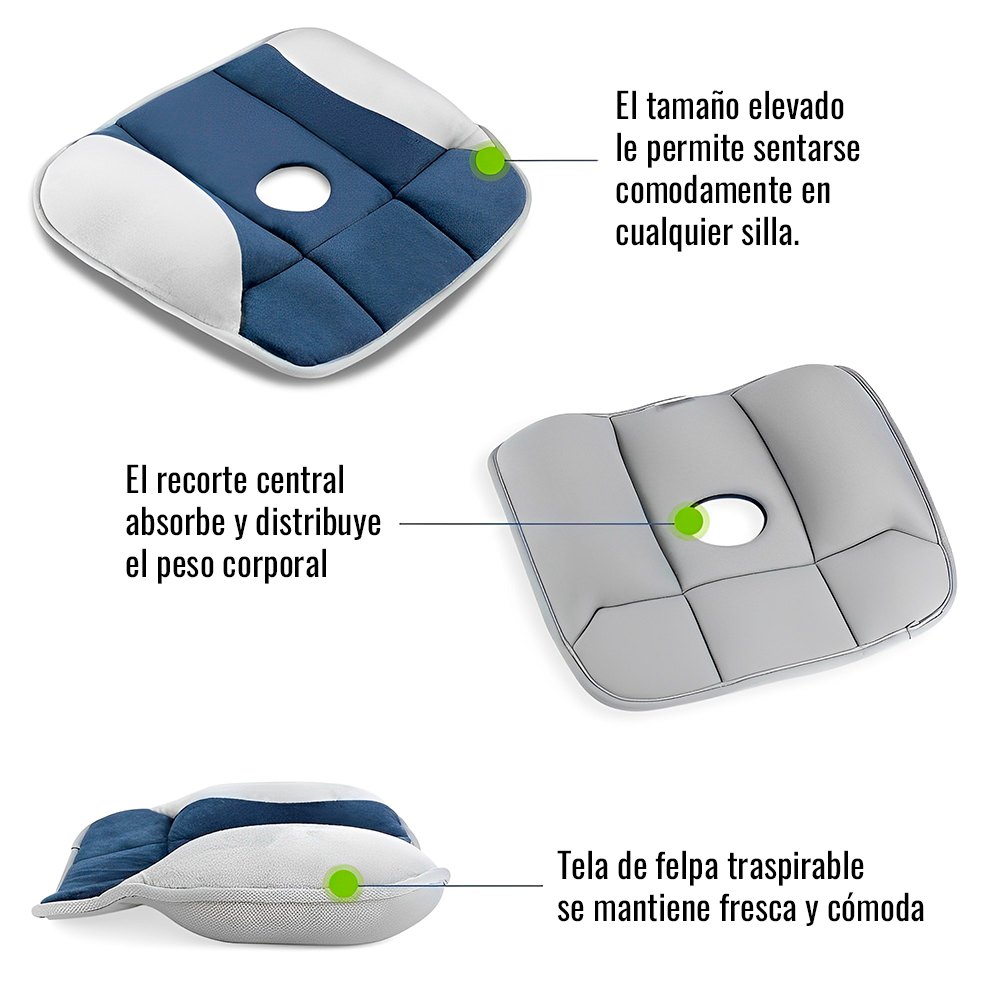 El tamaño elevado le permite sentarse comodamente en cualquier silla.

El recorte central absorbe y distribuye el peso corporal

Tela de felpa traspirable se mantiene fresca y cómoda