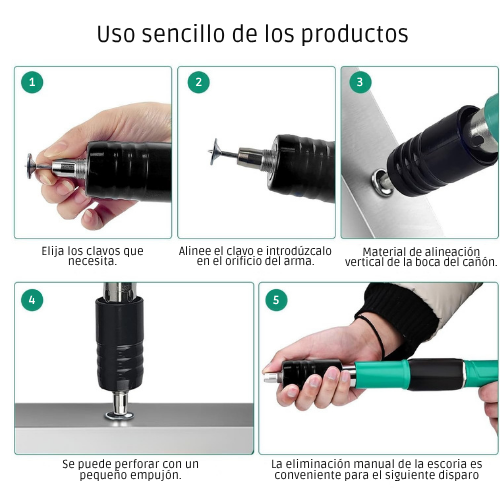 Uso sencillo de los productos

1

Elija los clavos que necesita.

2

Alinee el clavo e introdúzcalo en el orificio del arma.

3

Material de alineación vertical de la boca del cañón.

4

Se puede perforar con un pequeño empujón.

5

La eliminación manual de la escoria es conveniente para el siguiente disparo