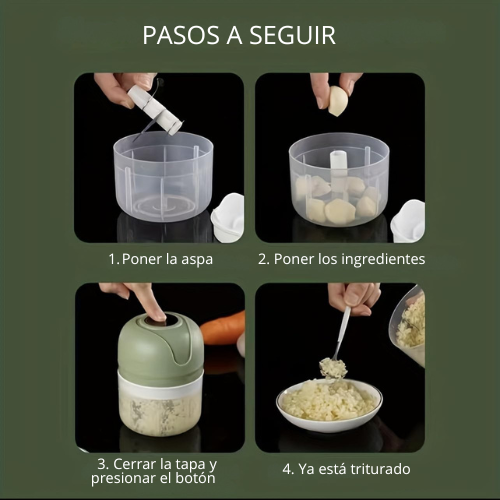 PASOS A SEGUIR

1. Poner la aspa

2. Poner los ingredientes

3. Cerrar la tapa y presionar el botón

4. Ya está triturado