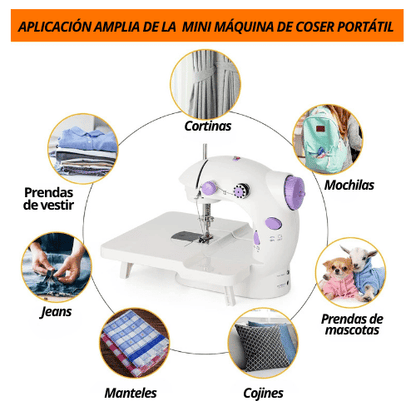 APLICACIÓN AMPLIA DE LA MINI MÁQUINA DE COSER PORTÁTIL

Cortinas

Prendas de vestir

Mochilas

Jeans

Prendas de mascotas

Manteles

Cojines