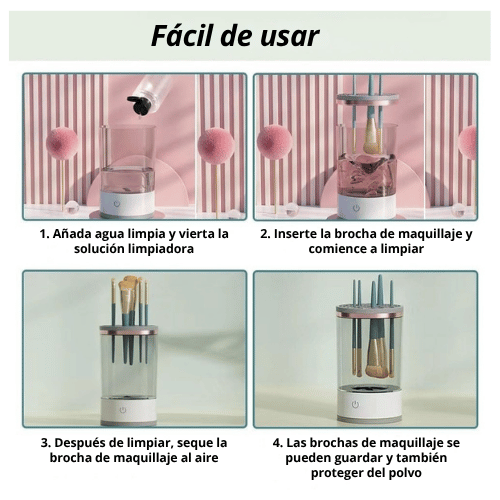 Fácil de usar

1. Añada agua limpia y vierta la solución limpiadora

2. Inserte la brocha de maquillaje y comience a limpiar

3. Después de limpiar, seque la brocha de maquillaje al aire

4. Las brochas de maquillaje se pueden guardar y también proteger del polvo