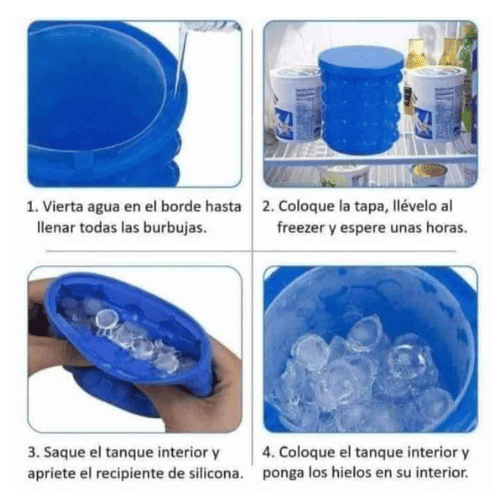 1. Vierta agua en el borde hasta llenar todas las burbujas.

2. Coloque la tapa, llévelo al freezer y espere unas horas.

3. Saque el tanque interior y apriete el recipiente de silicona.

4. Coloque el tanque interior y ponga los hielos en su interior.