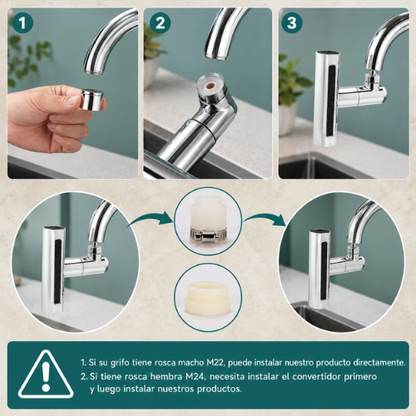 1

2

3

1. Si su grifo tiene rosca macho M22, puede instalar nuestro producto directamente.
2. Si tiene rosca hembra M24, necesita instalar el convertidor primero y luego instalar nuestros productos.