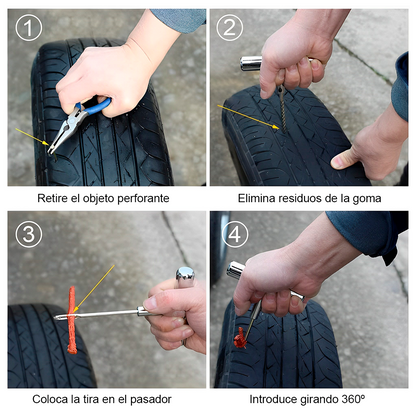 1
Retire el objeto perforante

2
Elimina residuos de la goma

3
Coloca la tira en el pasador

4
Introduce girando 360º