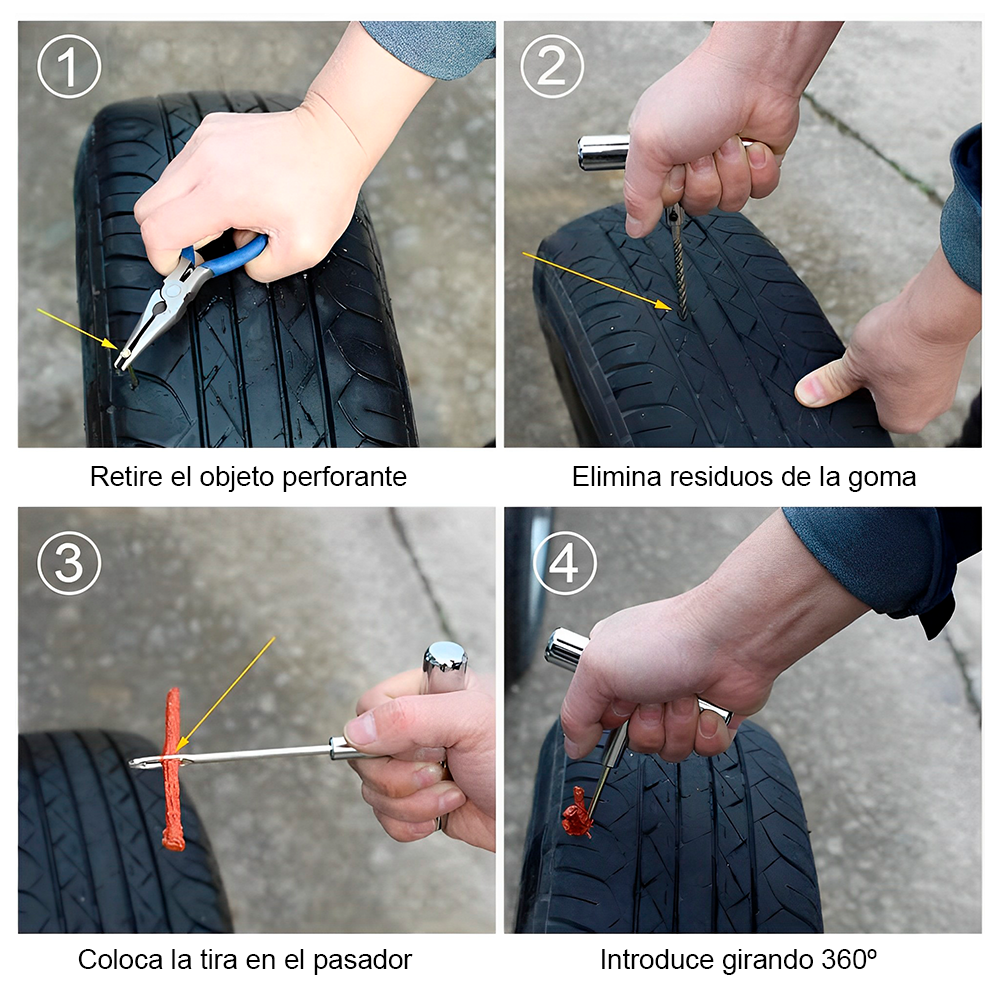 1

Retire el objeto perforante

2

Elimina residuos de la goma

3

Coloca la tira en el pasador

4

Introduce girando 360º