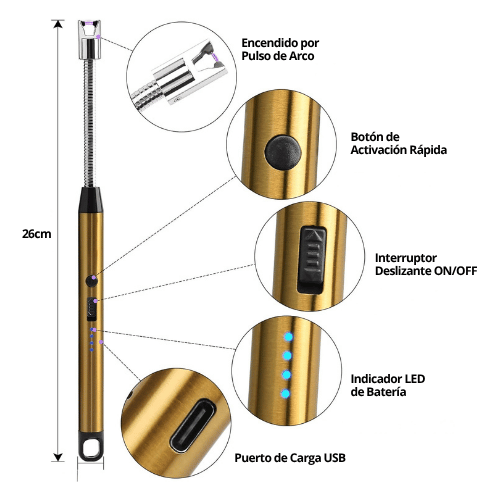 26cm

Encendido por Pulso de Arco

Botón de Activación Rápida

Interruptor Deslizante ON/OFF

Indicador LED de Batería

Puerto de Carga USB