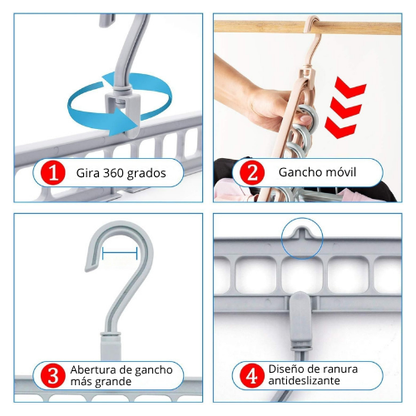 1 Gira 360 grados

2 Gancho móvil

3 Abertura de gancho más grande

4 Diseño de ranura antideslizante