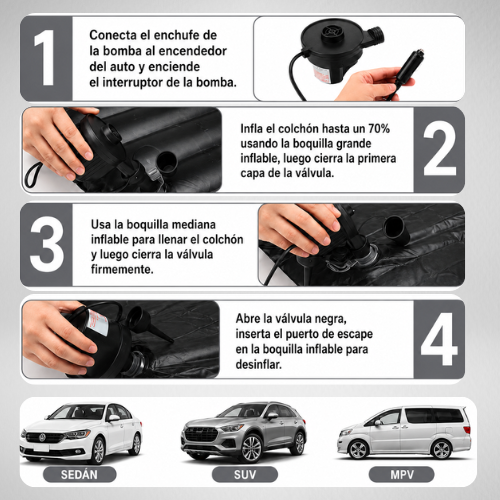 1

Conecta el enchufe de la bomba al encendedor del auto y enciende el interruptor de la bomba.

Infla el colchón hasta un 70% usando la boquilla grande inflable, luego cierra la primera capa de la válvula.

2

3

Usa la boquilla mediana inflable para llenar el colchón y luego cierra la válvula firmemente.

Abre la válvula negra, inserta el puerto de escape en la boquilla inflable para desinflar.

4

SEDÁN

SUV

MPV