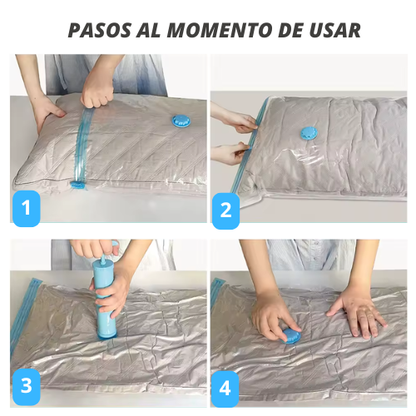 PASOS AL MOMENTO DE USAR

1

2

3

4