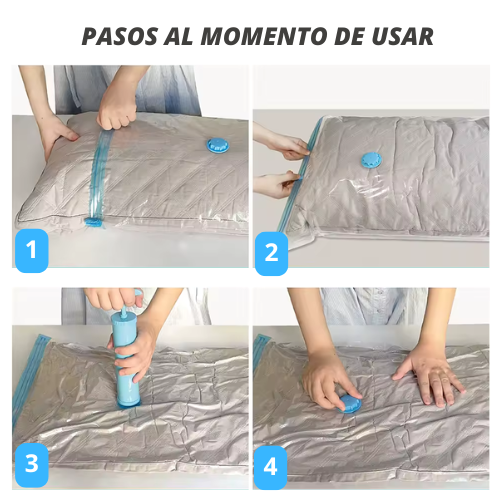 PASOS AL MOMENTO DE USAR

1

2

3

4