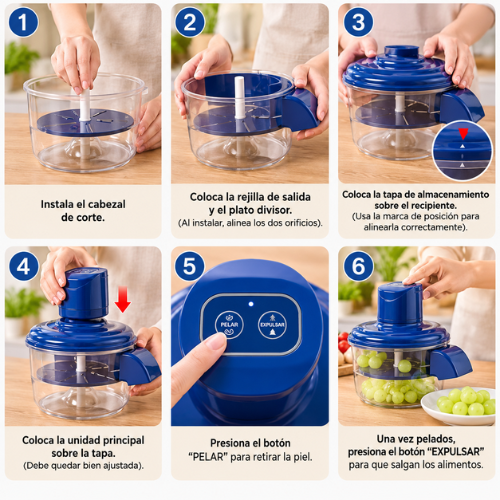 1

Instala el cabezal de corte.

2

Coloca la rejilla de salida y el plato divisor.
(Al instalar, alinea los dos orificios).

3

Coloca la tapa de almacenamiento sobre el recipiente.
(Usa la marca de posición para alinearla correctamente).

4

Coloca la unidad principal sobre la tapa.
(Debe quedar bien ajustada).

5

PELAR

EXPULSAR

Presiona el botón "PELAR" para retirar la piel.

6

Una vez pelados, presiona el botón "EXPULSAR" para que salgan los alimentos.