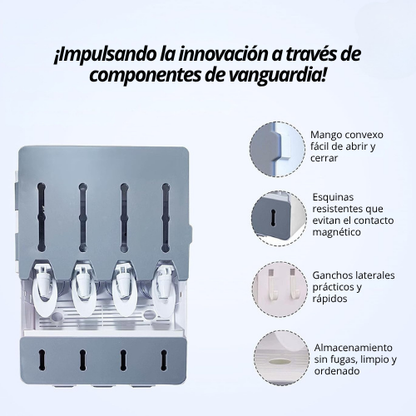 ¡Impulsando la innovación a través de componentes de vanguardia!

Mango convexo fácil de abrir y cerrar

Esquinas resistentes que evitan el contacto magnético

Ganchos laterales prácticos y rápidos

Almacenamiento sin fugas, limpio y ordenado