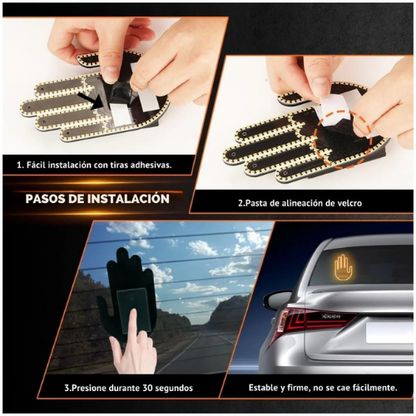 1. Fácil instalación con tiras adhesivas.

PASOS DE INSTALACIÓN

2.Pasta de alineación de velcro

3.Presione durante 30 segundos

Estable y firme, no se cae fácilmente.