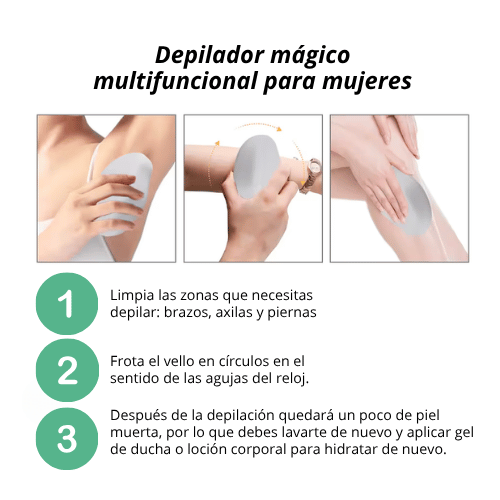 Depilador mágico multifuncional para mujeres

1

Limpia las zonas que necesitas depilar: brazos, axilas y piernas

2

Frota el vello en círculos en el sentido de las agujas del reloj.

3

Después de la depilación quedará un poco de piel muerta, por lo que debes lavarte de nuevo y aplicar gel de ducha o loción corporal para hidratar de nuevo.