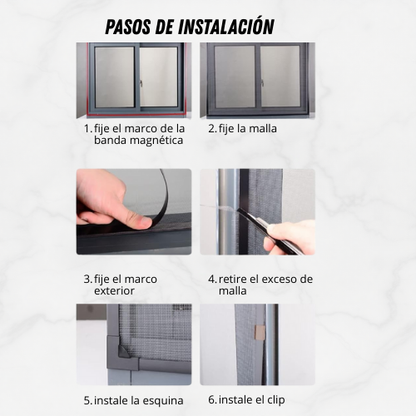 PASOS DE INSTALACIÓN

1. fije el marco de la banda magnética

2. fije la malla

3. fije el marco exterior

4. retire el exceso de malla

5. instale la esquina

6. instale el clip