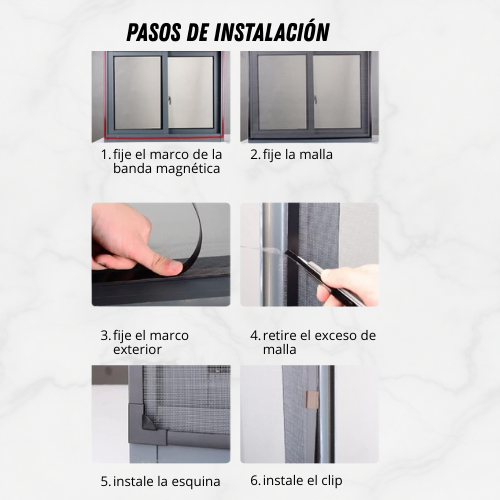 PASOS DE INSTALACIÓN

1. fije el marco de la banda magnética

2. fije la malla

3. fije el marco exterior

4. retire el exceso de malla

5. instale la esquina

6. instale el clip